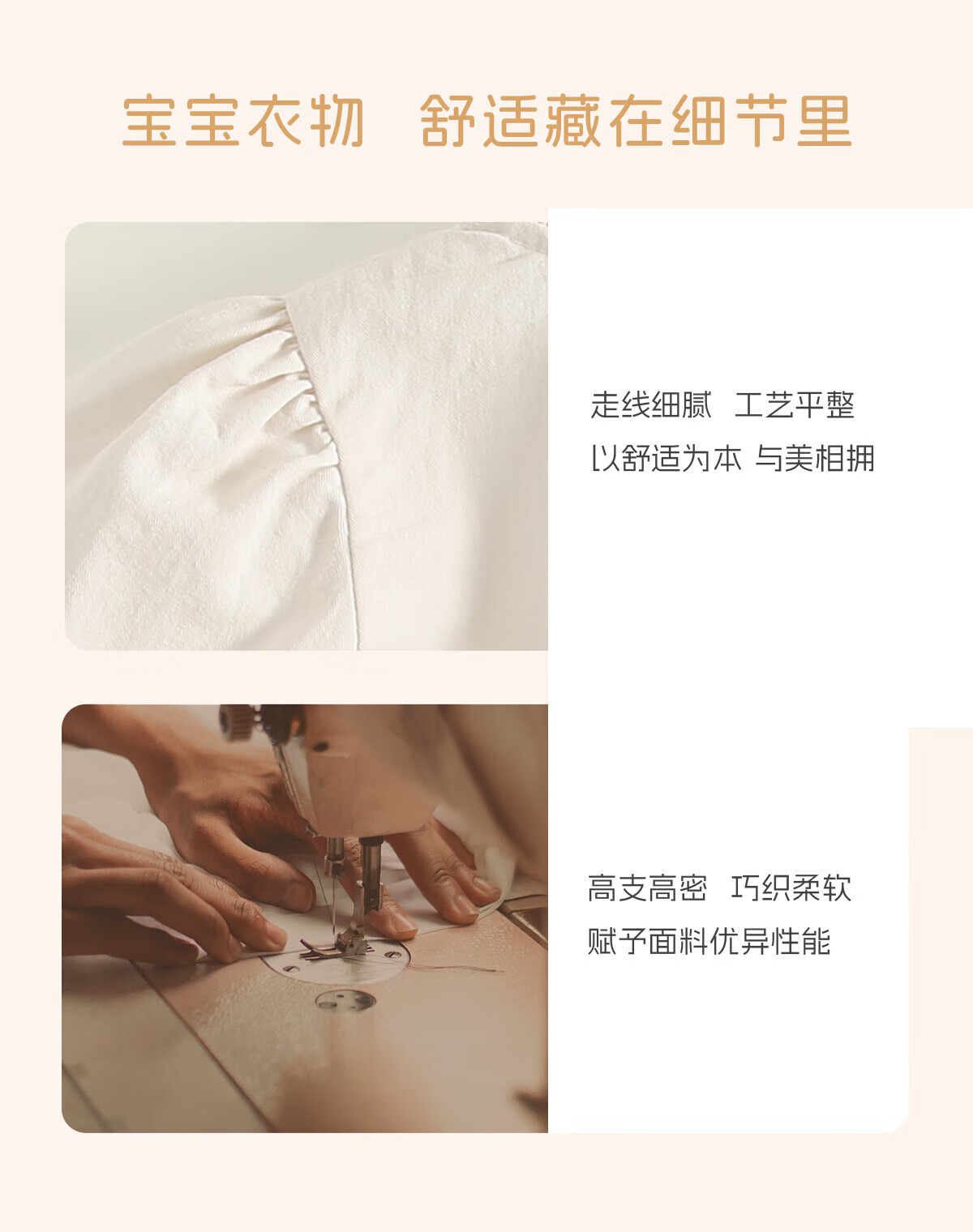 宝宝衣物　舒适藏在细节里

走线细腻　工艺平整
以舒适为本 与美相拥

高支高密　巧织柔软
赋予面料优异性能